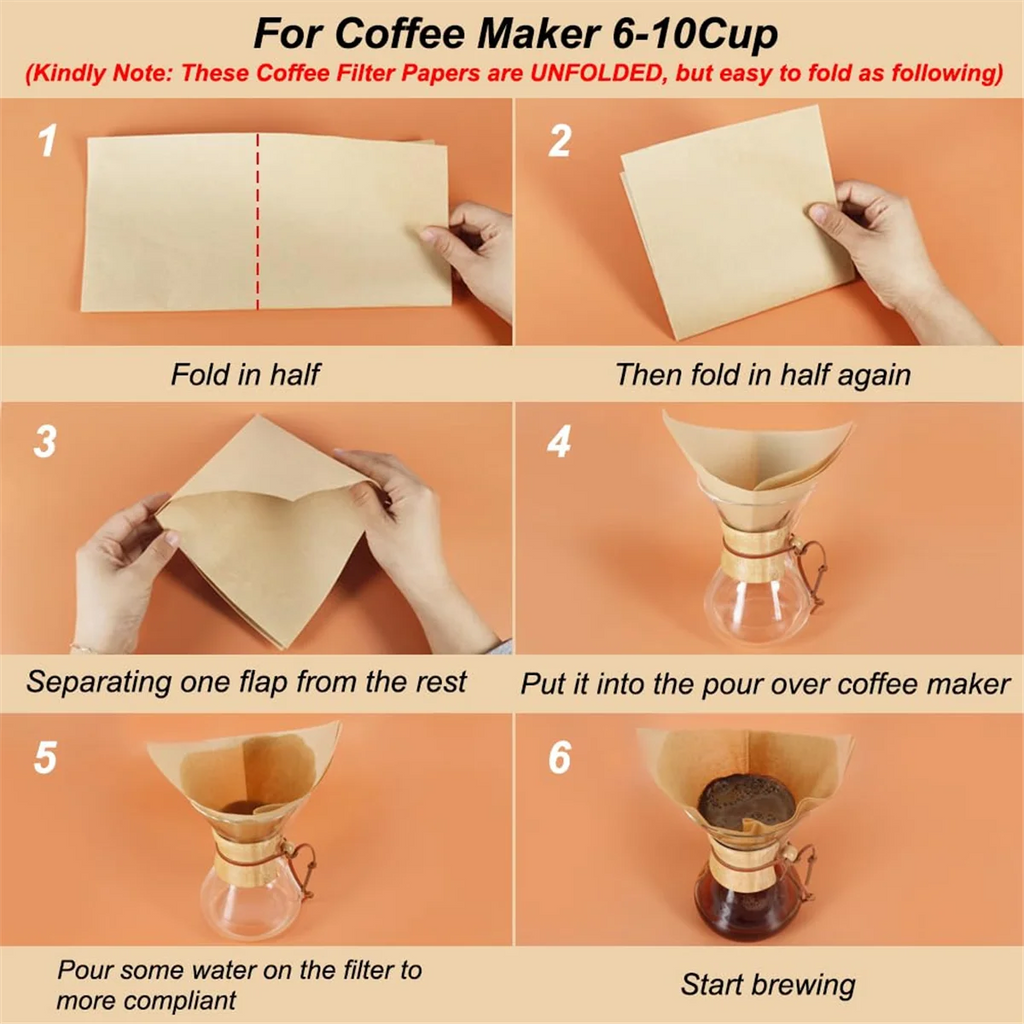 For Coffee Maker 6-10Cup

(Kindly Note: These Coffee Filter Papers are UNFOLDED, but easy to fold as following)

1

Fold in half

2

Then fold in half again

3

Separating one flap from the rest

4

Put it into the pour over coffee maker

5

Pour some water on the filter to more compliant

6

Start brewing